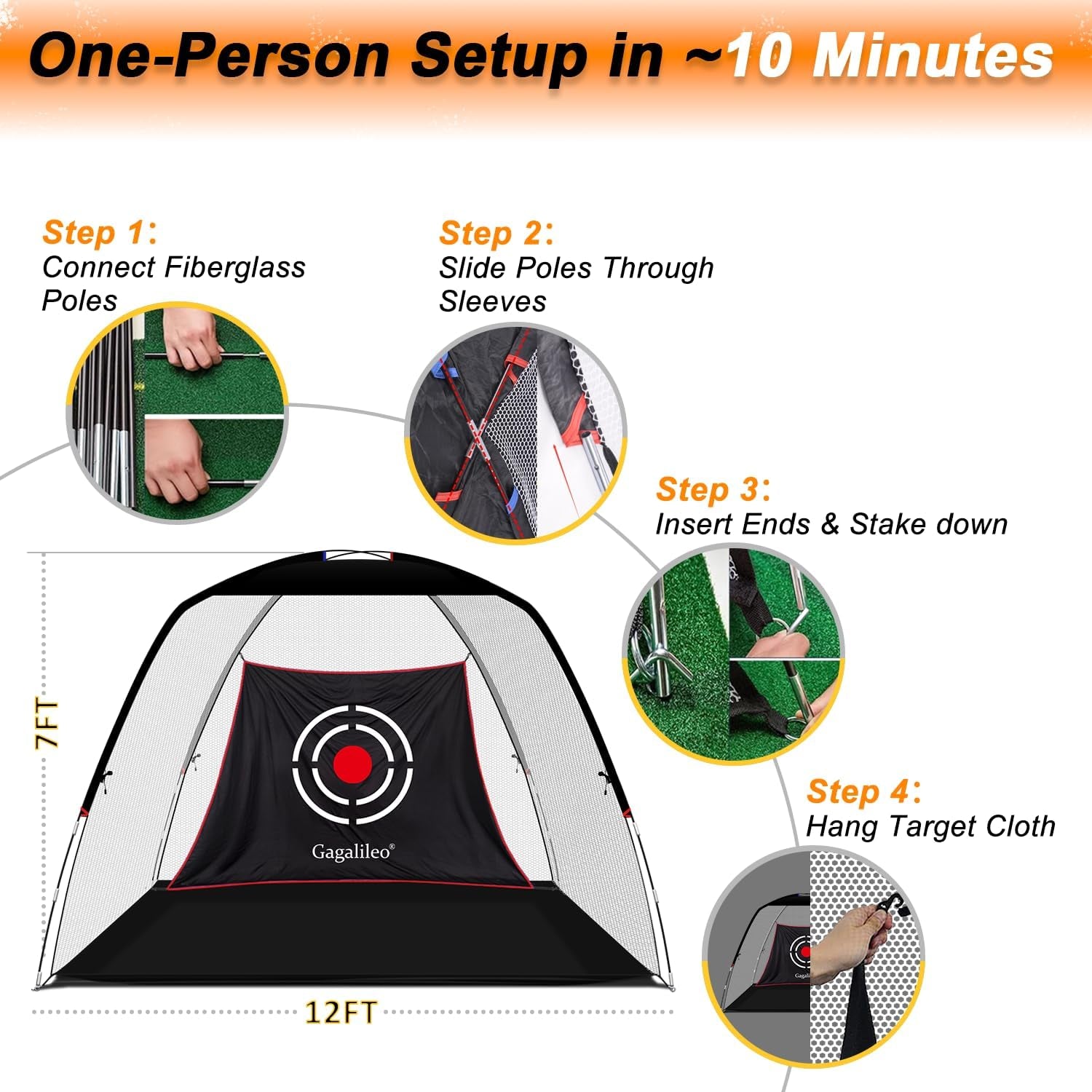 One-Person Setup in ~10 Minutes

Step 1:
Connect Fiberglass Poles

Step 2:
Slide Poles Through Sleeves

Step 3:
Insert Ends & Stake down

Step 4:
Hang Target Cloth

7FT

Gagalileo®

12FT

Gagalileo